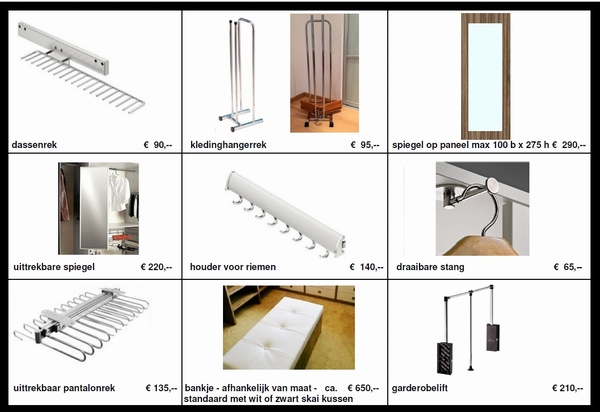 | | | |
|---|---|---|
| dassenrek € 90,-- | kledinghangerrek € 95,-- | spiegel op paneel max 100 b x 275 h € 290,-- |
| uittrekbare spiegel € 220,-- | houder voor riemen € 140,-- | draaibare stang € 65,-- |
| uittrekbaar pantalonrek € 135,-- | bankje - afhankelijk van maat - ca. € 650,-- standaard met wit of zwart skai kussen | garderobelift € 210,-- |